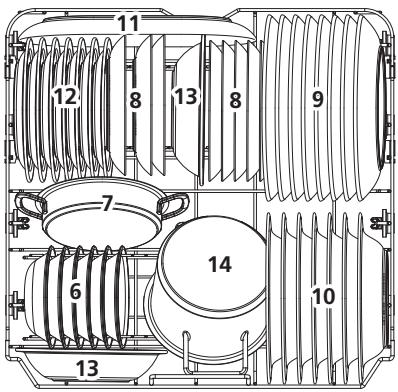 11

12

8

13

8

9

7

14

6

10

13