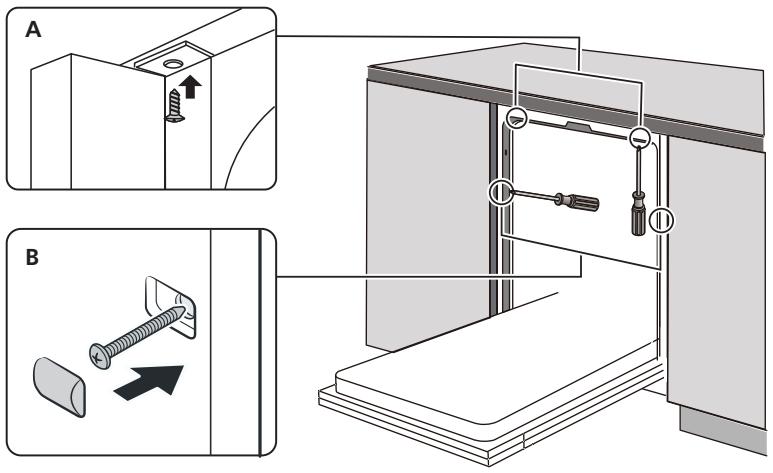 A

B