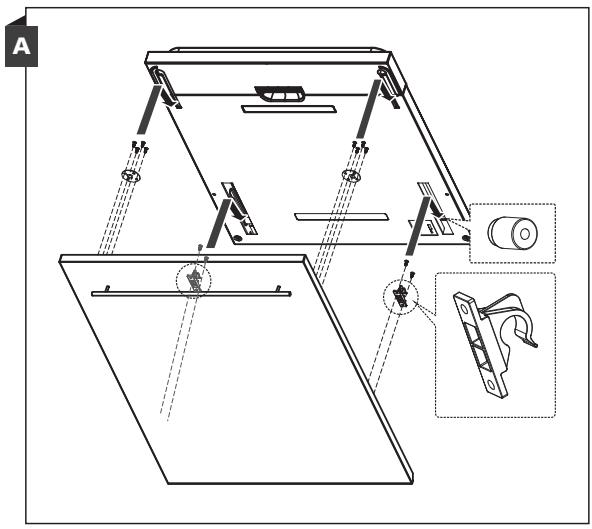 A