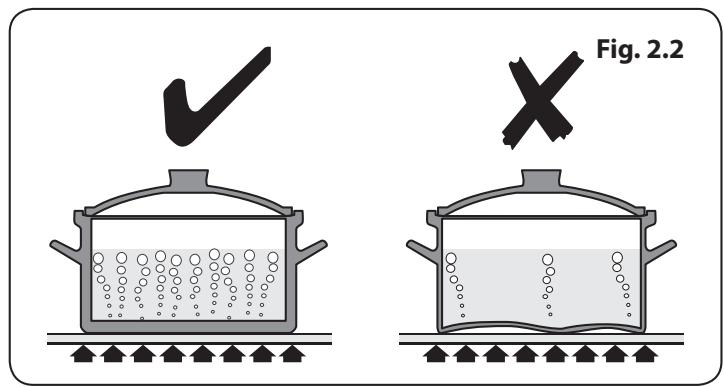 Fig. 2.2