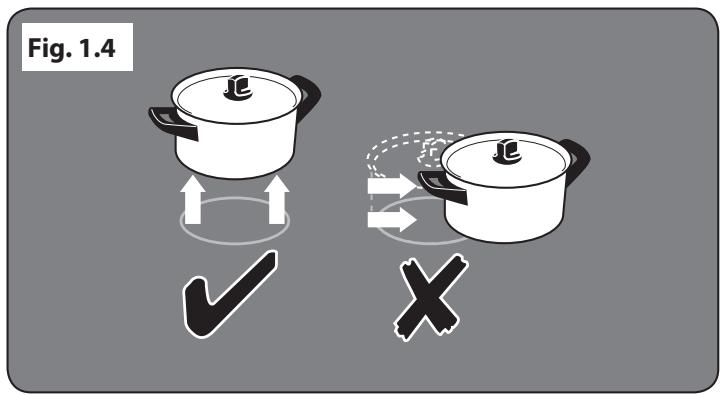 Fig. 1.4