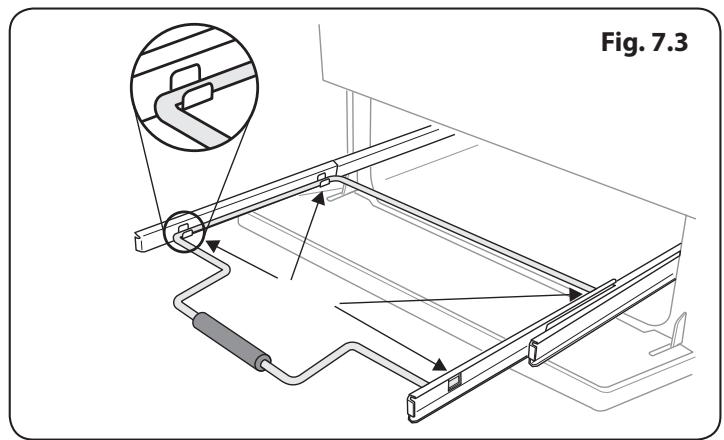 Fig. 7.3