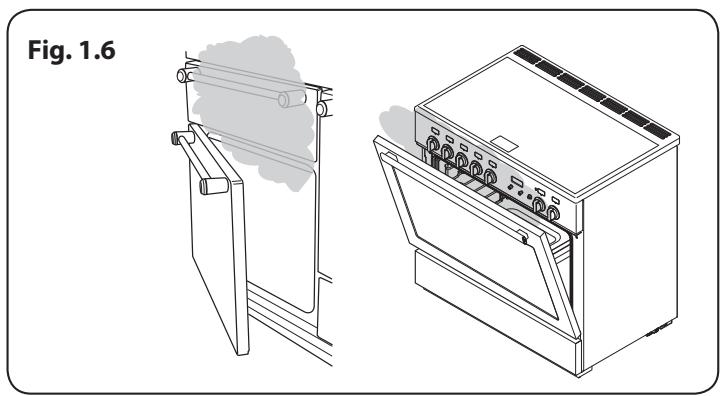 Fig. 1.6