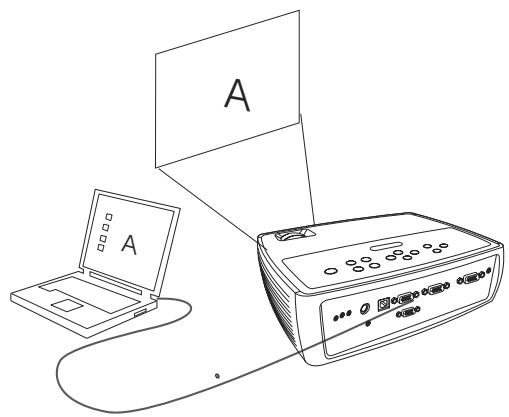 A

A