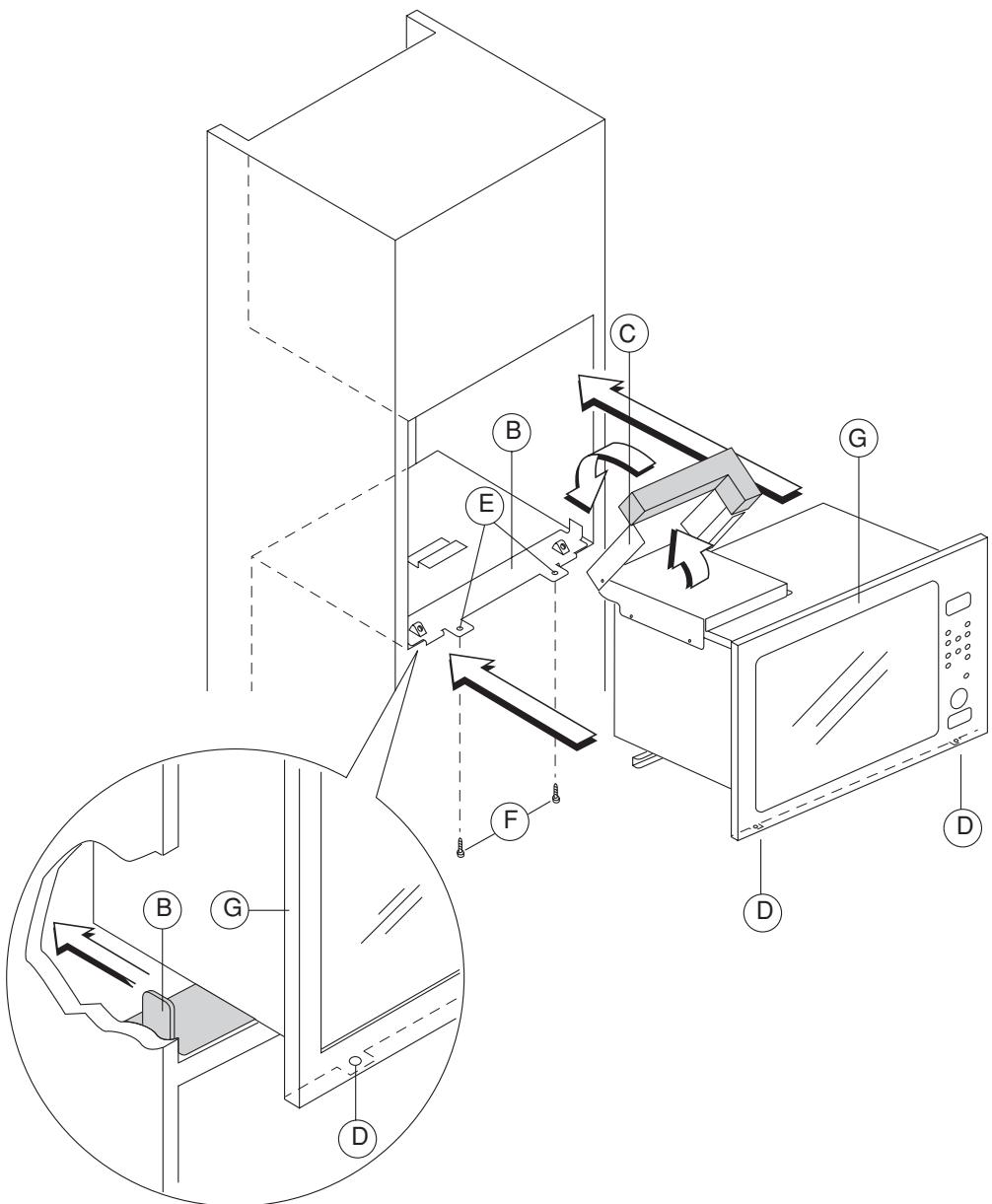 C
B
G
E
F
D
D
B
G
D