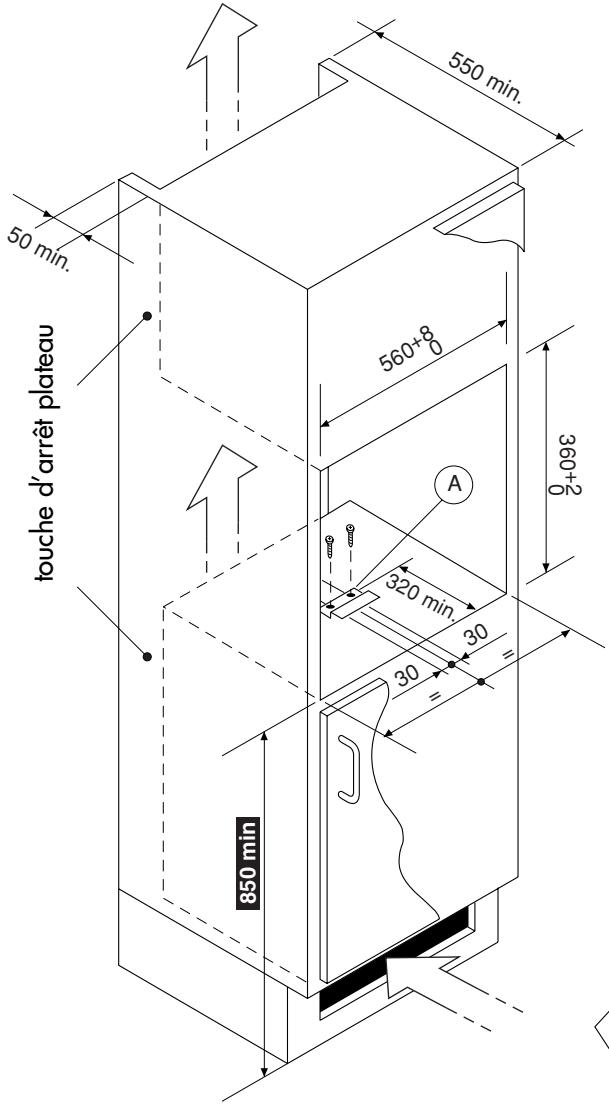 550 min.

50 min.

touche d'arrêt plateau

$560^{+8}_{0}$

$360^{+2}_{0}$

A

320 min.

30

30

=

=

850 min