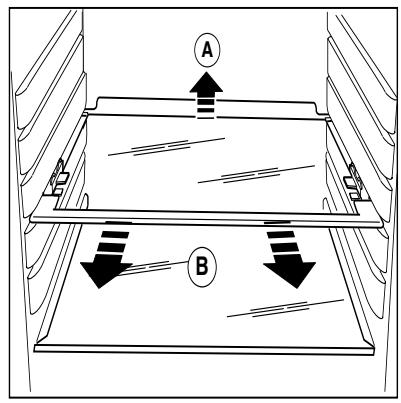 A
B