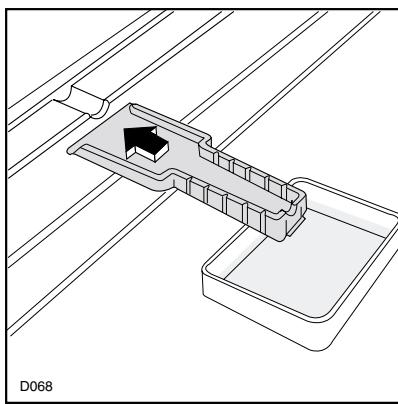 D068