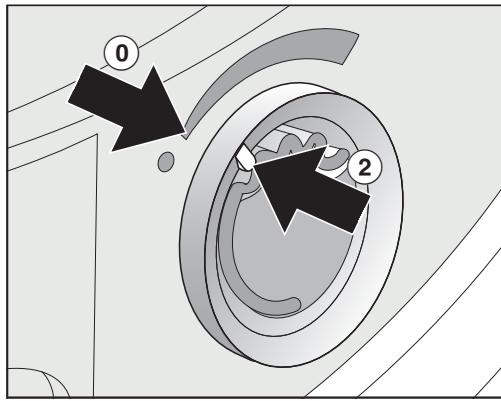 0

2