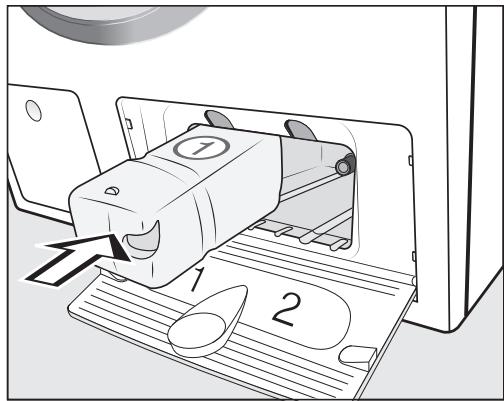 1
1
2