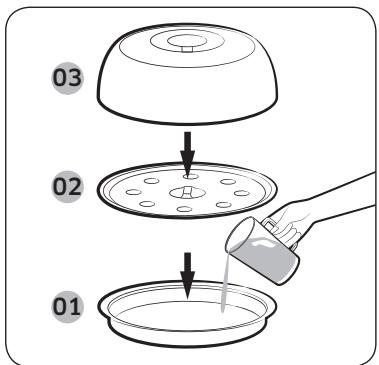 03

02

01