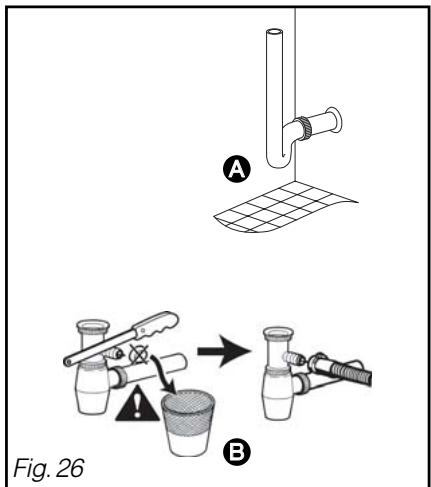 A

B

Fig. 26