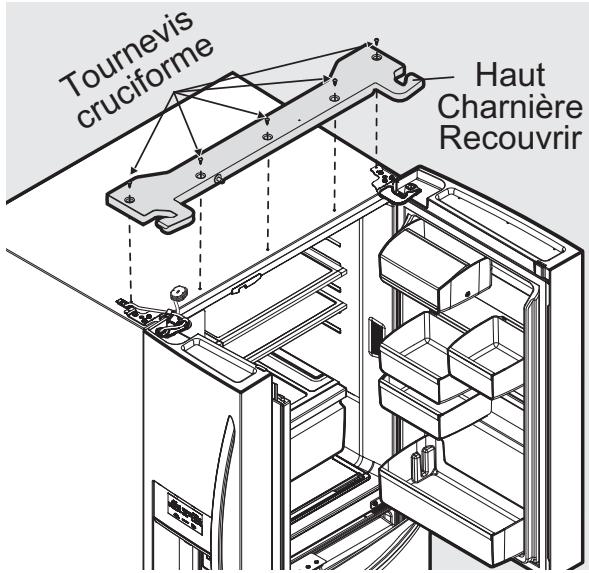 Tournevis cruciforme

Haut Charnière Recouvrir