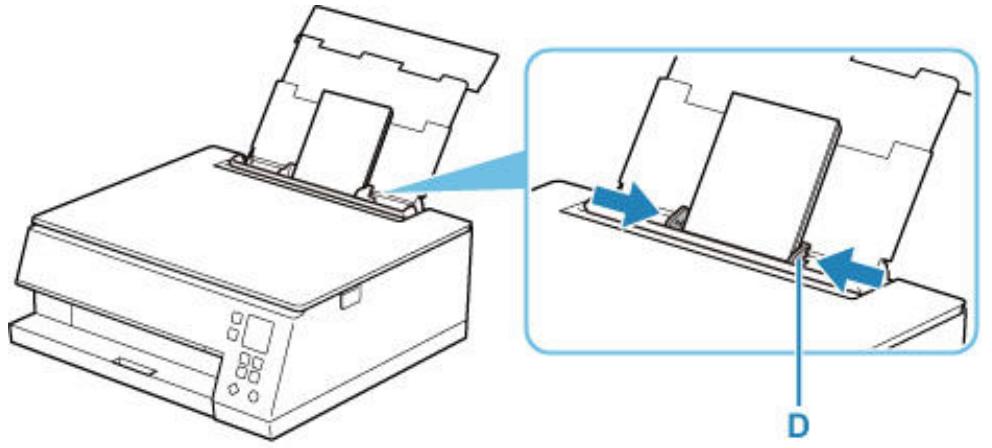 D