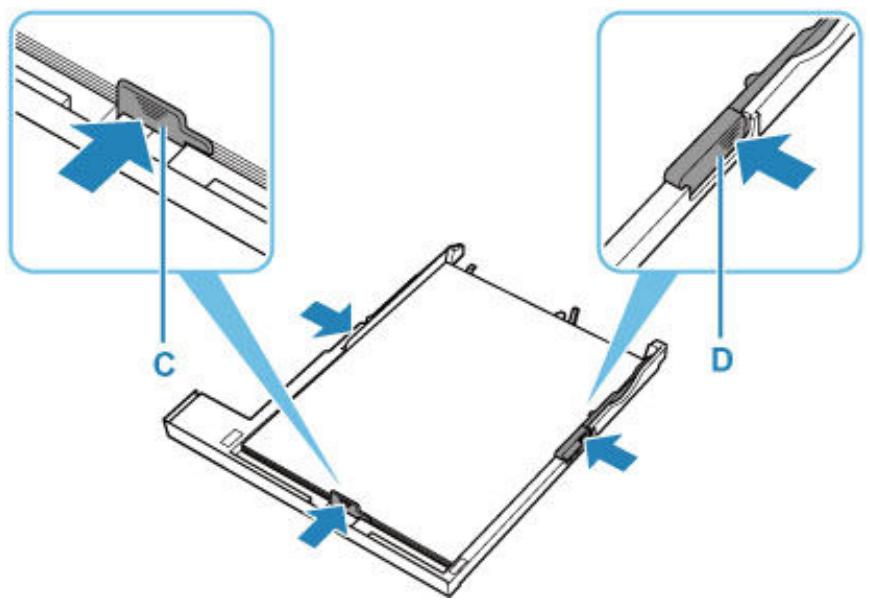 C

D