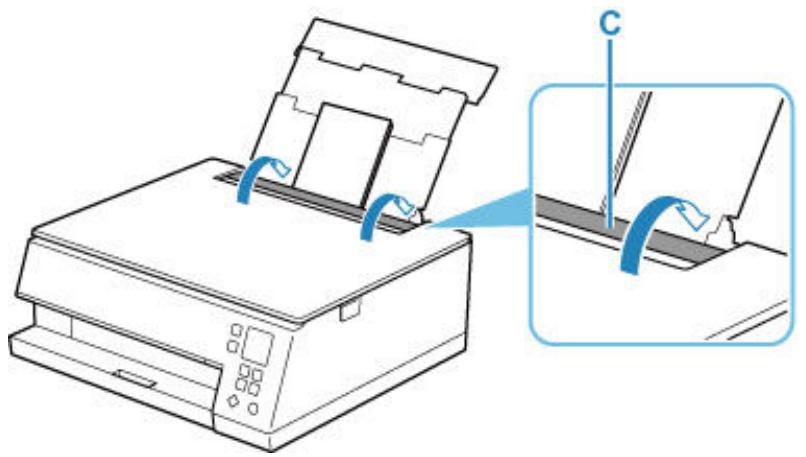 C