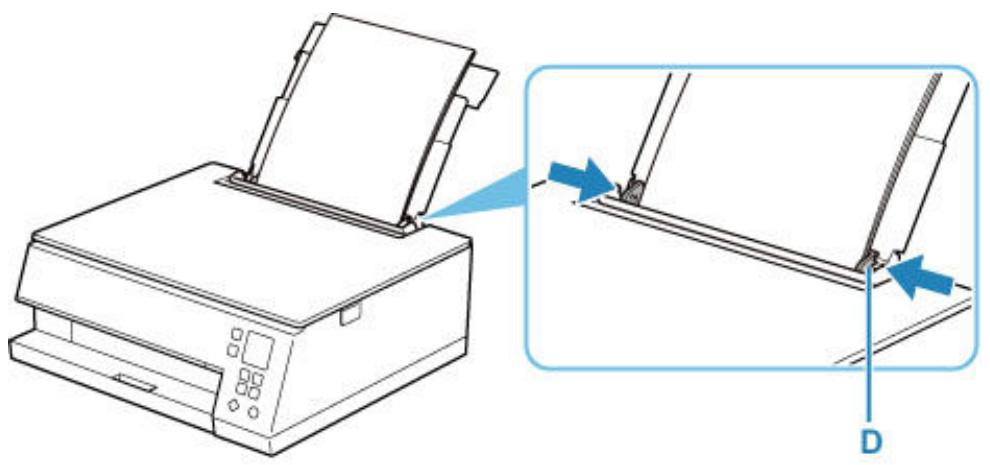 D