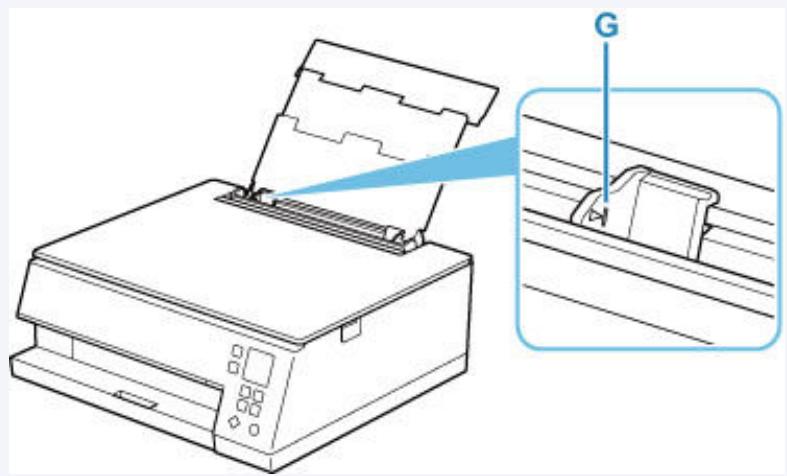 G