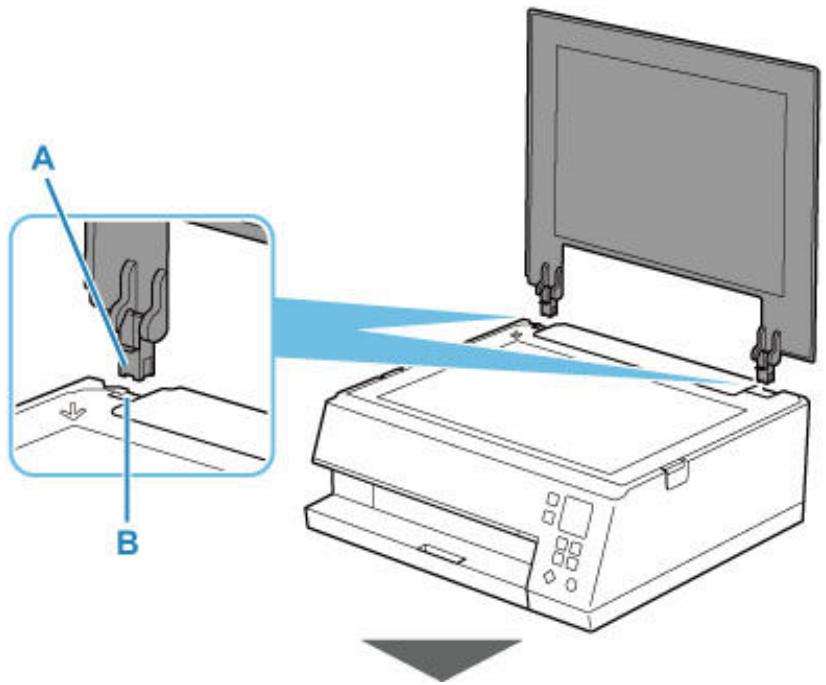 A

B