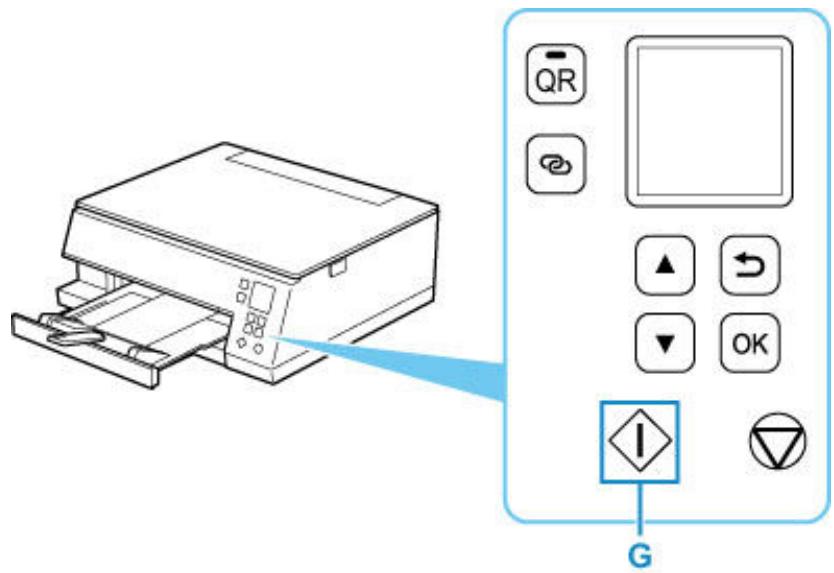 QR
OK
G