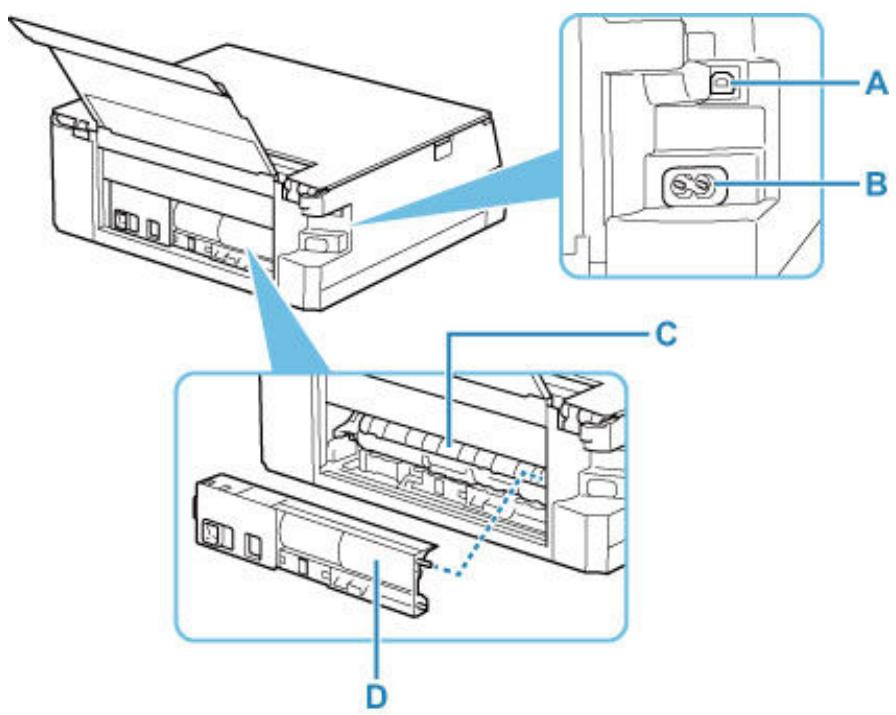 A
B
C
D