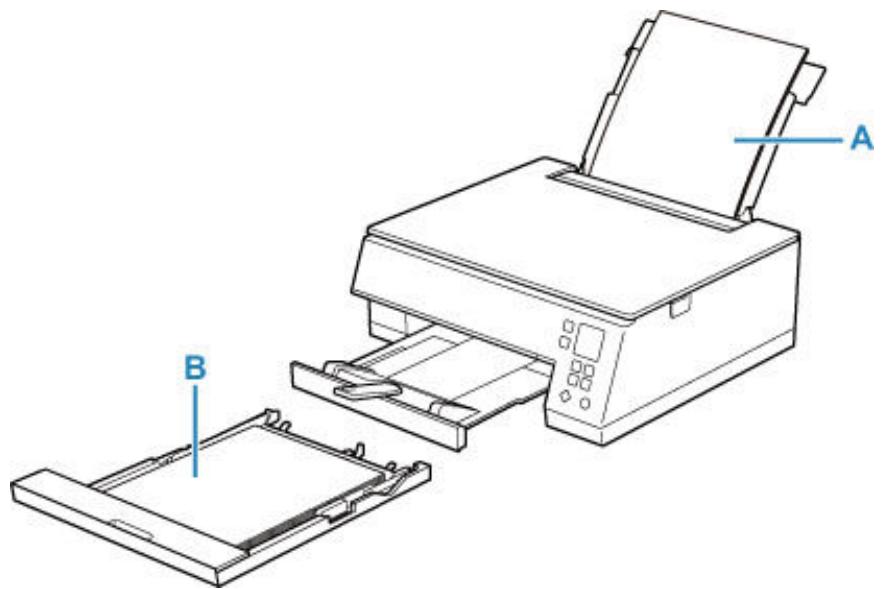 A

B