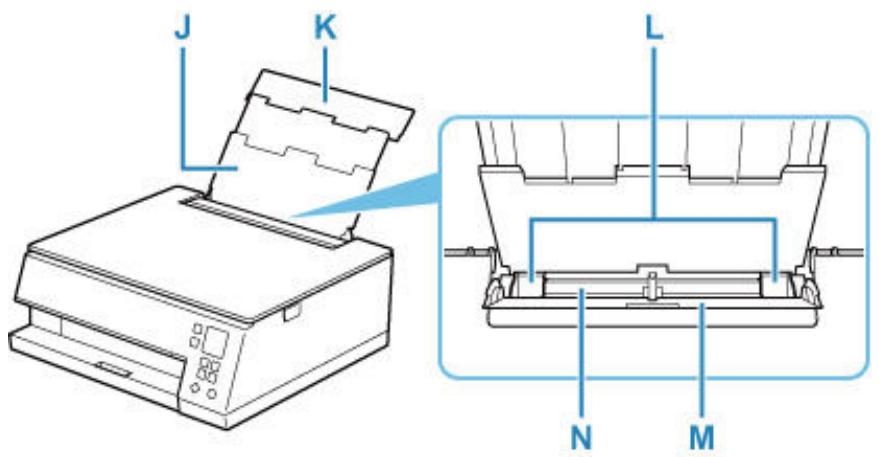 J
K
L
N
M