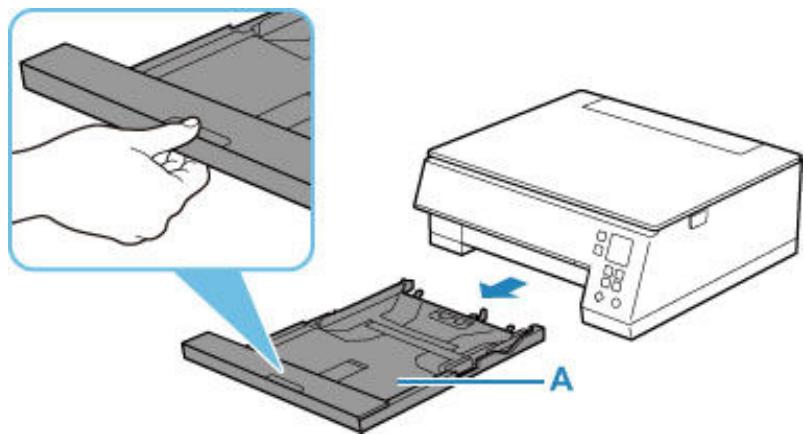 A