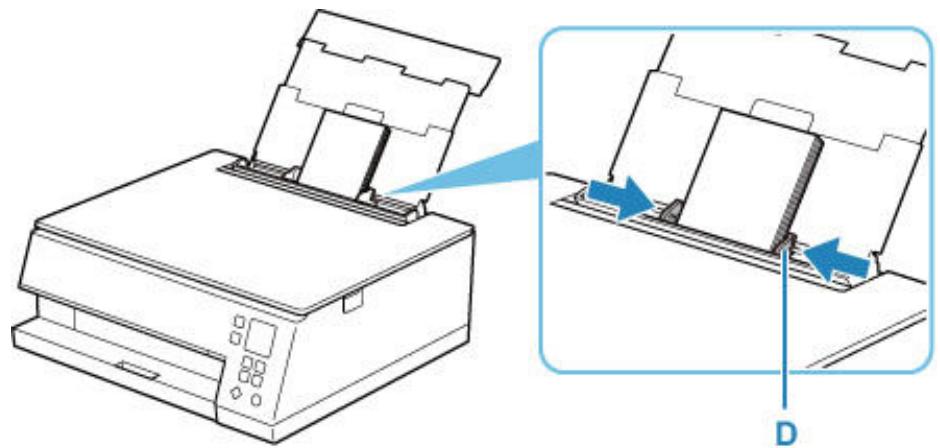 D