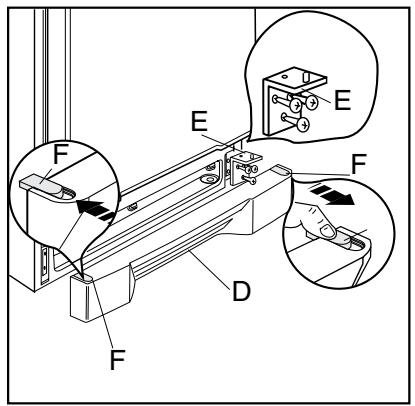 E
E
F
F
D
F