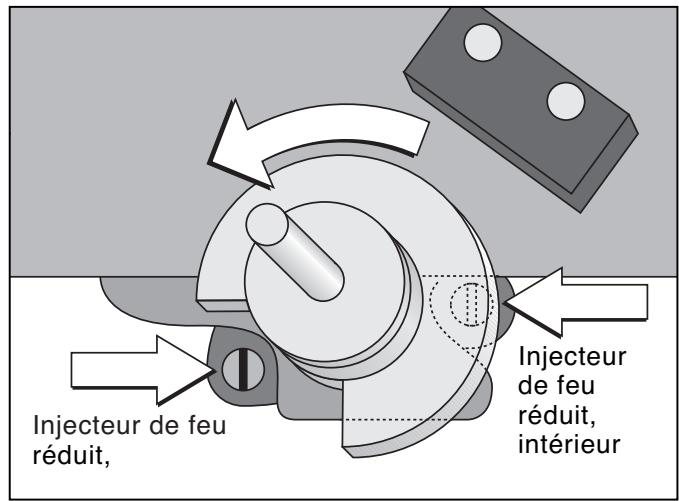 Injecteur de feu réduit,

Injecteur de feu réduit, intérieur