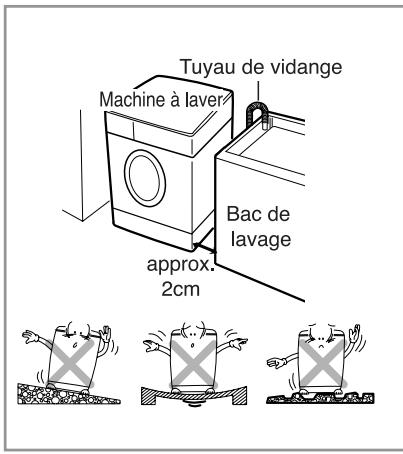 Tuyau de vidange
Machine à laver
Bac de lavage
approx. 2cm