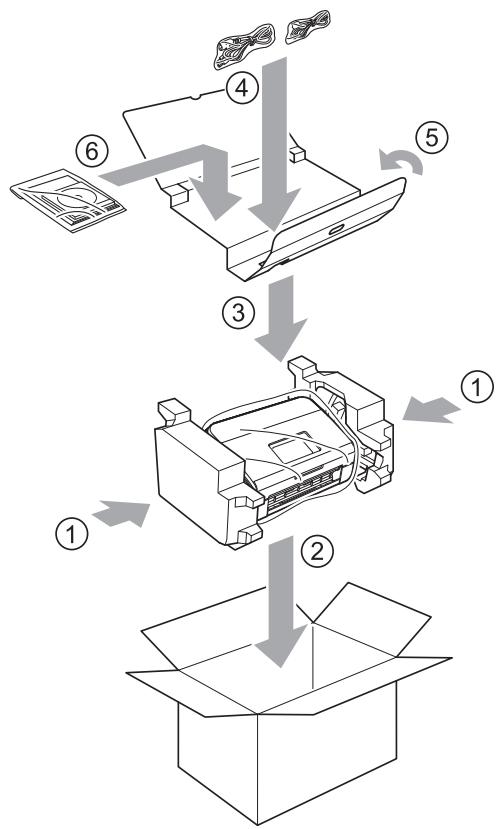 4
6
5
3
1
1
2