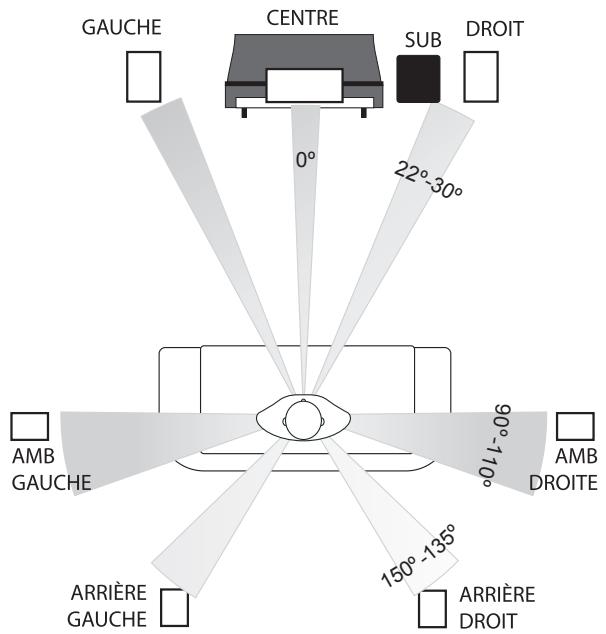 GAUCHE

CENTRE

SUB

DROIT

0°

22°-30°

90°-110°

AMB GAUCHE

AMB DROITE

150° -135°

ARRIÈRE GAUCHE

ARRIÈRE DROIT