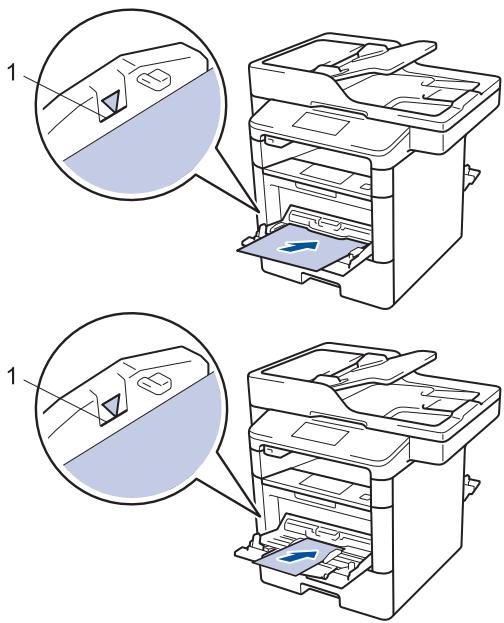 1

1