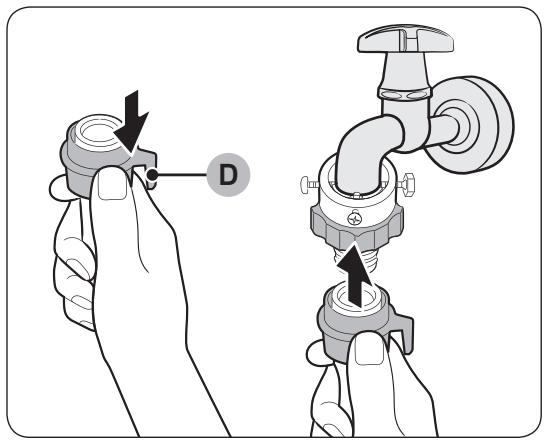 D