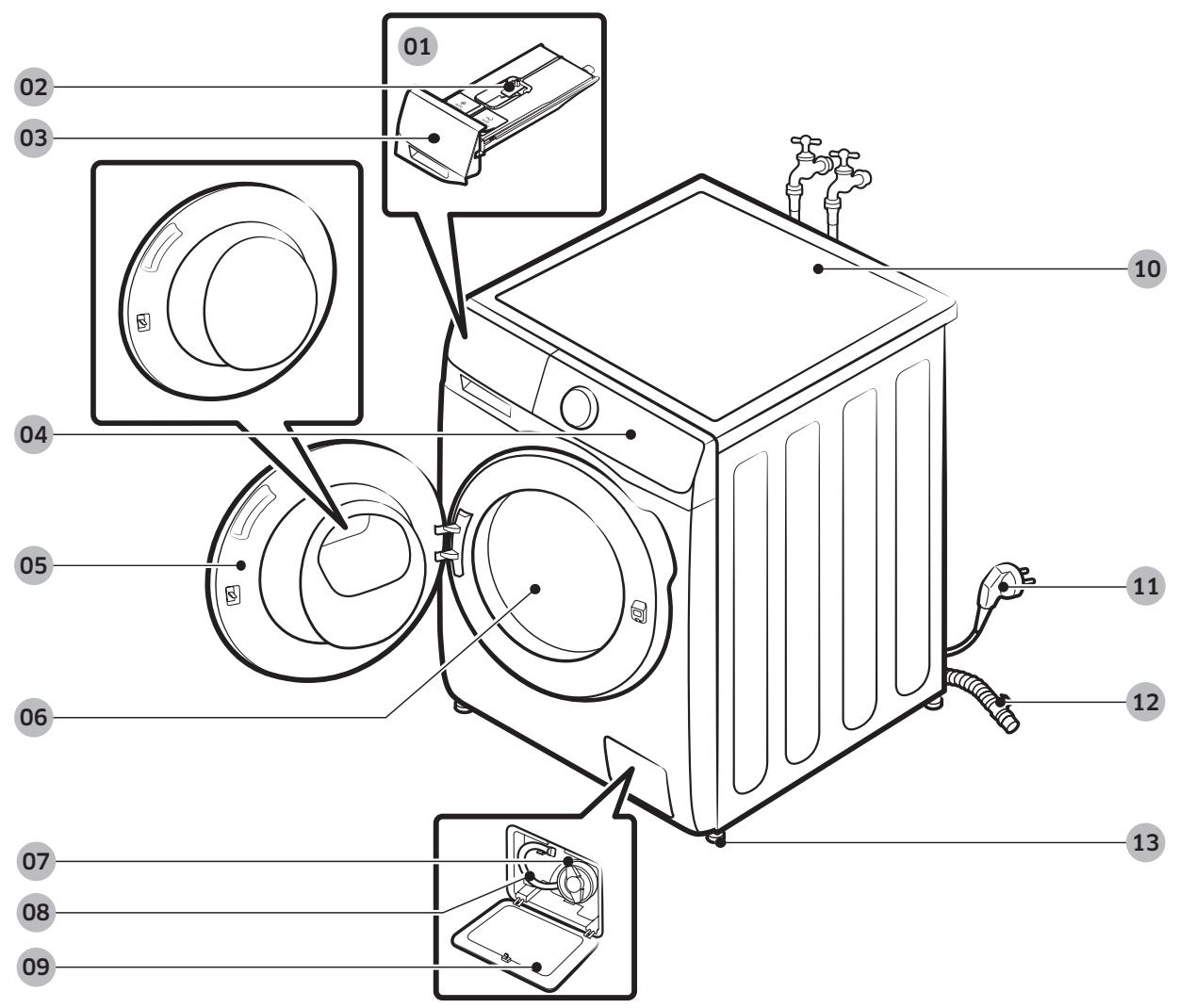 01
02
03
04
05
06
07
08
09
10
11
12
13