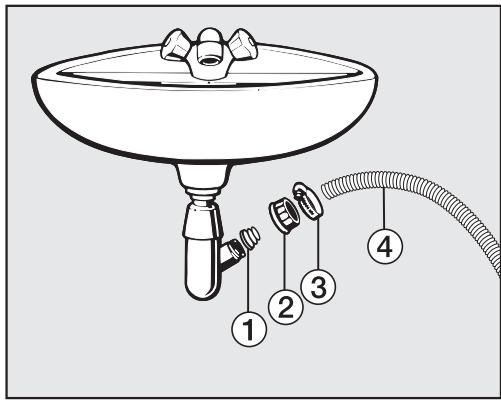 1
2
3
4