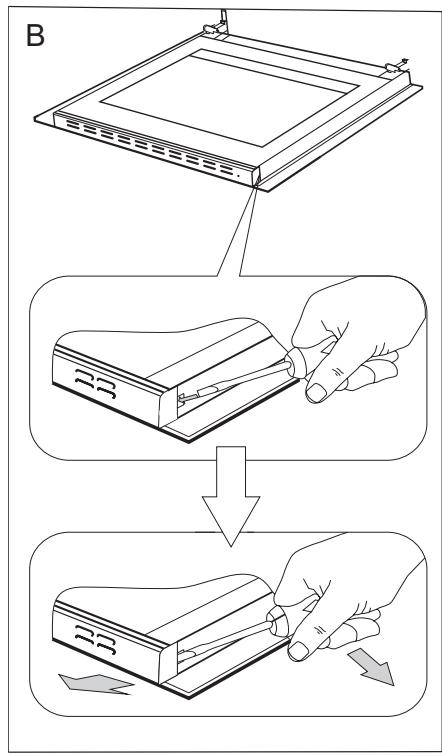 B