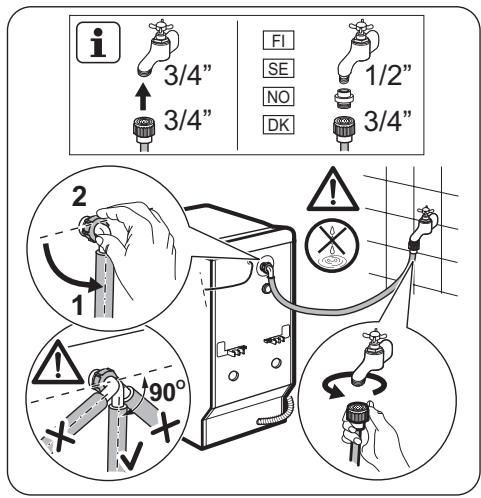 i
3/4”
3/4”

FI
SE
NO
DK
1/2”
3/4”

2
1

90°