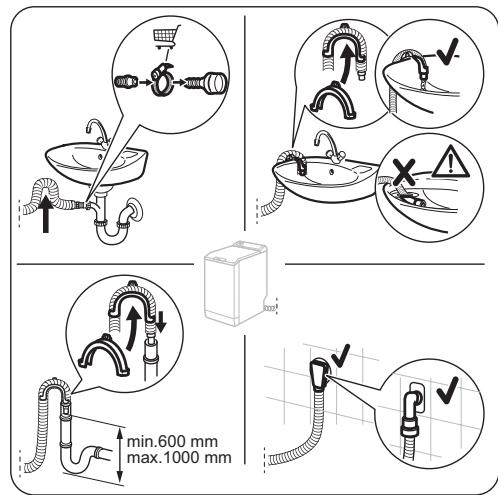 min.600 mm
max.1000 mm