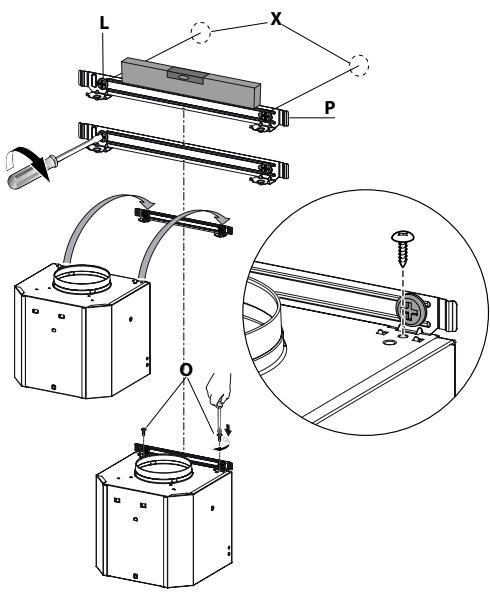 L
X
P
O