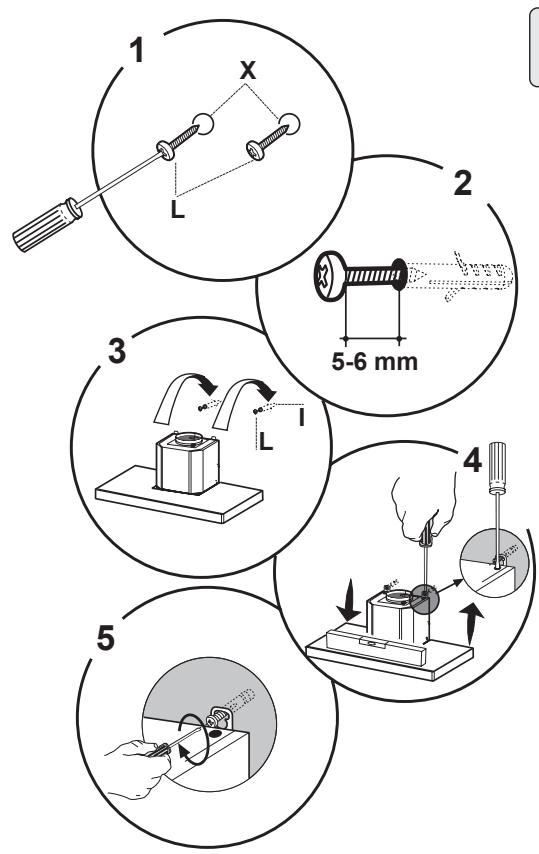 1
X
L
2
5-6 mm
3
L
I
4
5