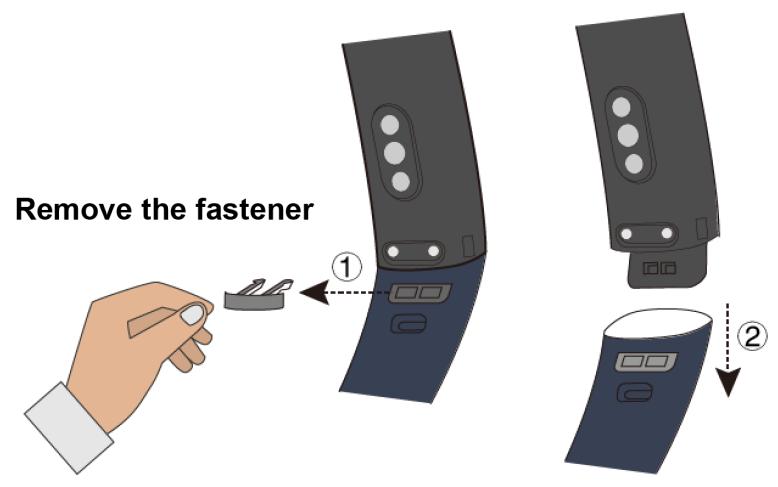 Remove the fastener

①

②