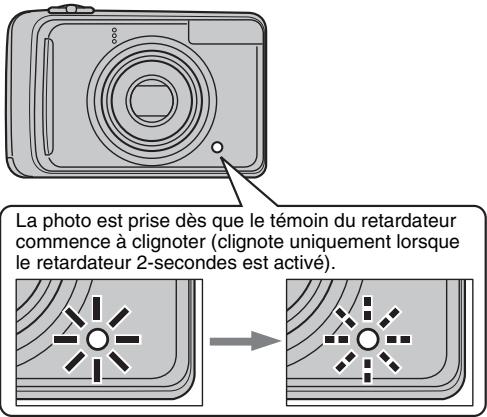 La photo est prise dès que le témoin du retardateur commence à clignoter (clignote uniquement lorsque le retardateur 2-secondes est activé).