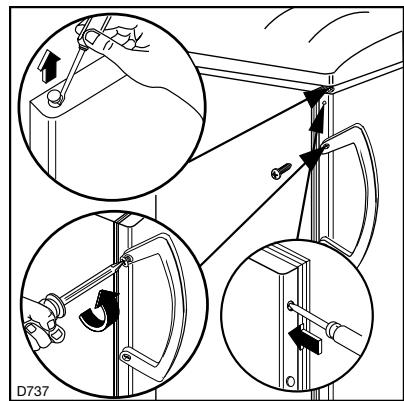 D737