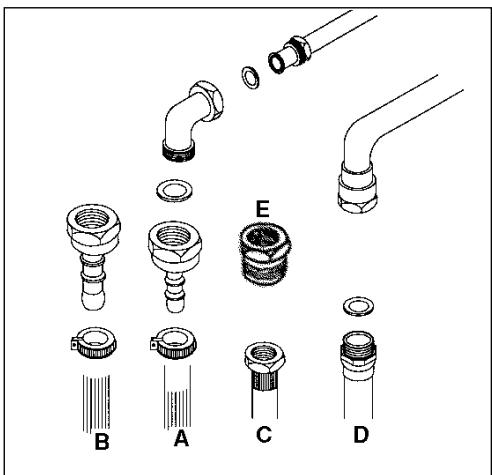 E
B A C D