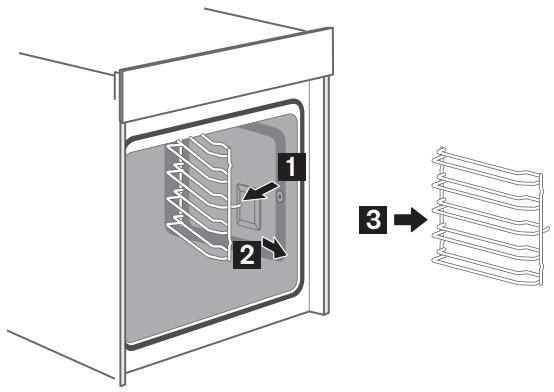 1
2
3