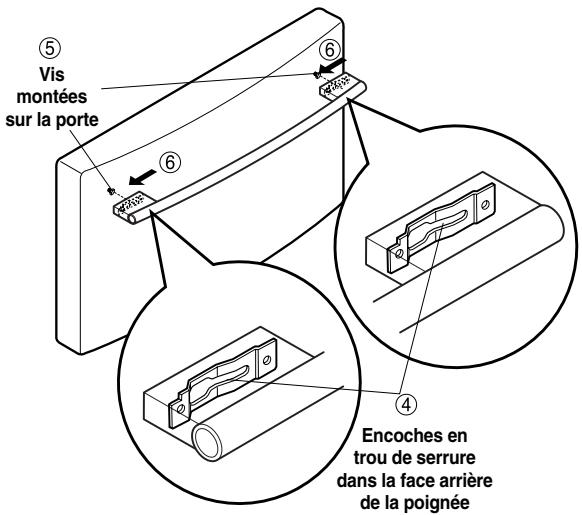 ⑤
Vis montées sur la porte

⑥

⑥

④
Encoches en trou de serrure dans la face arrière de la poignée