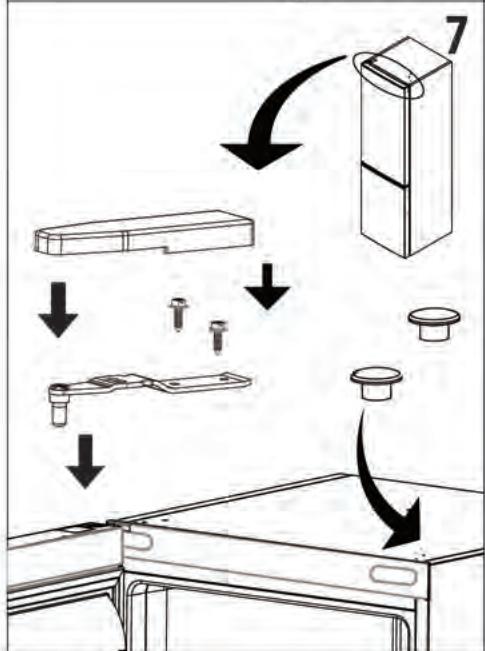 7